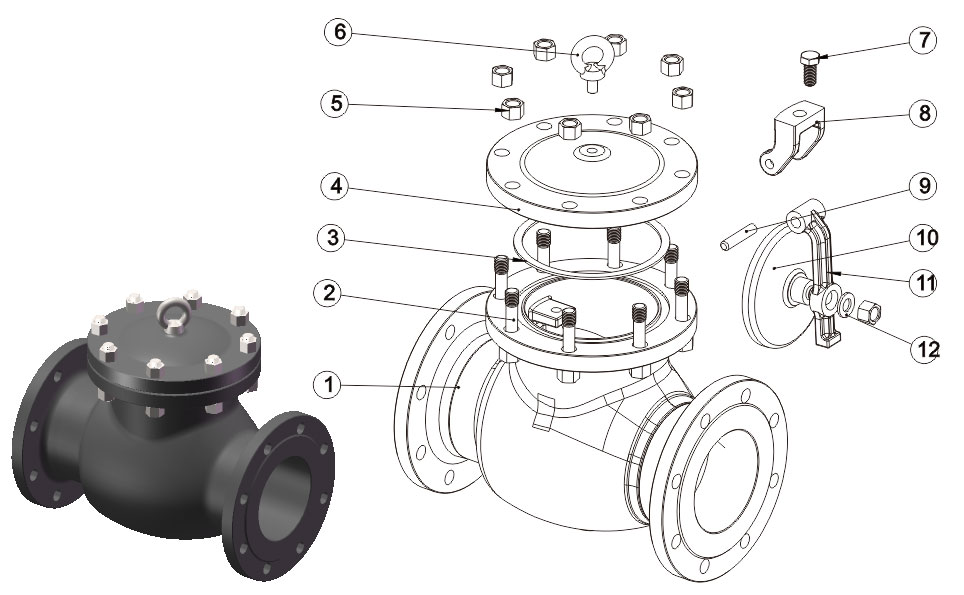 6
5
4
3
2
1
7
8
9
10
11
12